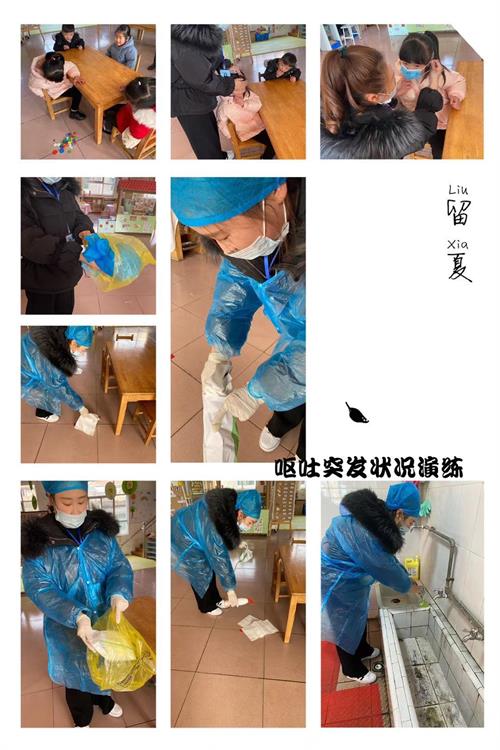 Liu
留
Xia
夏

呕吐突发状况演练